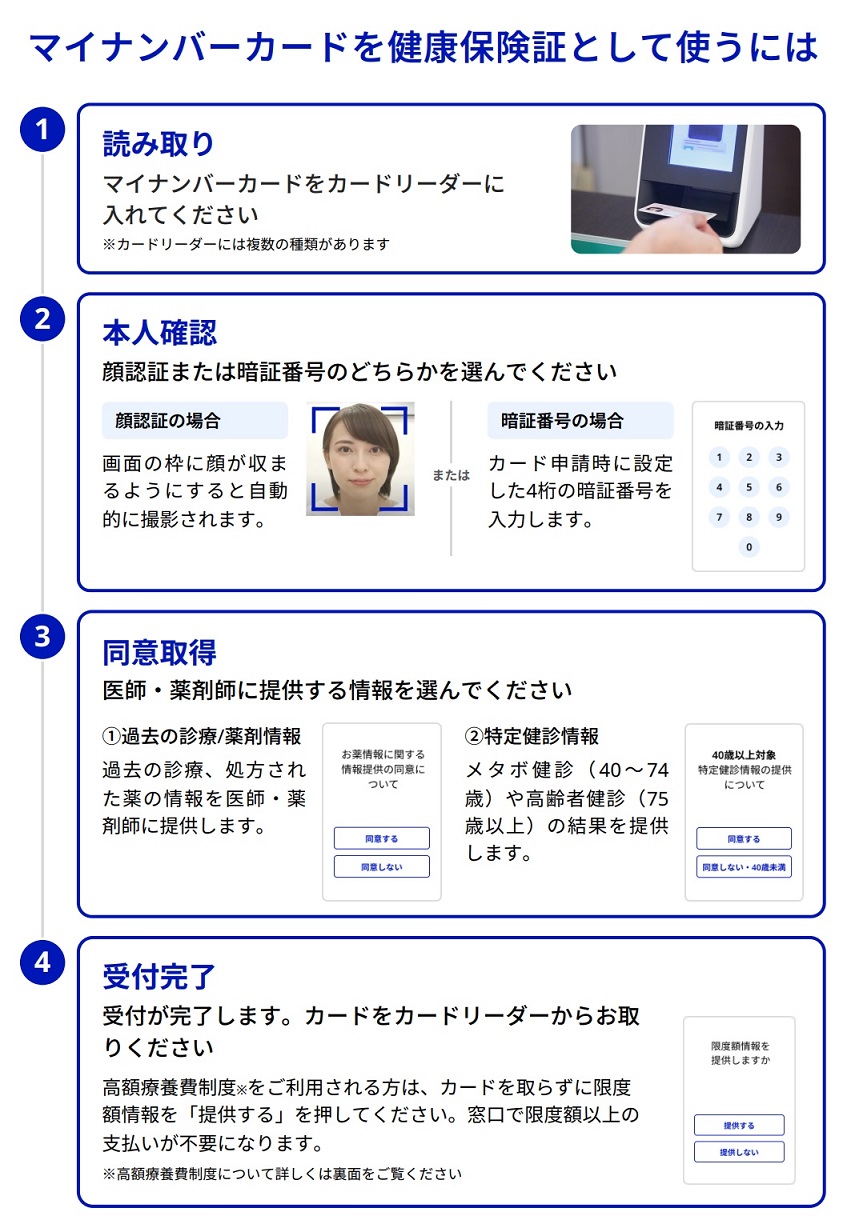 マイナンバーカードを健康保険証として使うには

1
読み取り
マイナンバーカードをカードリーダーに入れてください
※カードリーダーには複数の種類があります

2
本人確認
顔認証または暗証番号のどちらかを選んでください

顔認証の場合
画面の枠に顔が収まるようにすると自動的に撮影されます。

または

暗証番号の場合
カード申請時に設定した4桁の暗証番号を入力します。

暗証番号の入力
1 2 3
4 5 6
7 8 9
0

3
同意取得
医師・薬剤師に提供する情報を選んでください

①過去の診療/薬剤情報
過去の診療、処方された薬の情報を医師・薬剤師に提供します。

お薬情報に関する情報提供の同意について
同意する
同意しない

②特定健診情報
メタボ健診（40～74歳）や高齢者健診（75歳以上）の結果を提供します。

40歳以上対象
特定健診情報の提供について
同意する
同意しない・40歳未満

4
受付完了
受付が完了します。カードをカードリーダーからお取りください
高額療養費制度※をご利用される方は、カードを取らずに限度額情報を「提供する」を押してください。窓口で限度額以上の支払いが不要になります。
※高額療養費制度について詳しくは裏面をご覧ください

限度額情報を提供しますか
提供する
提供しない